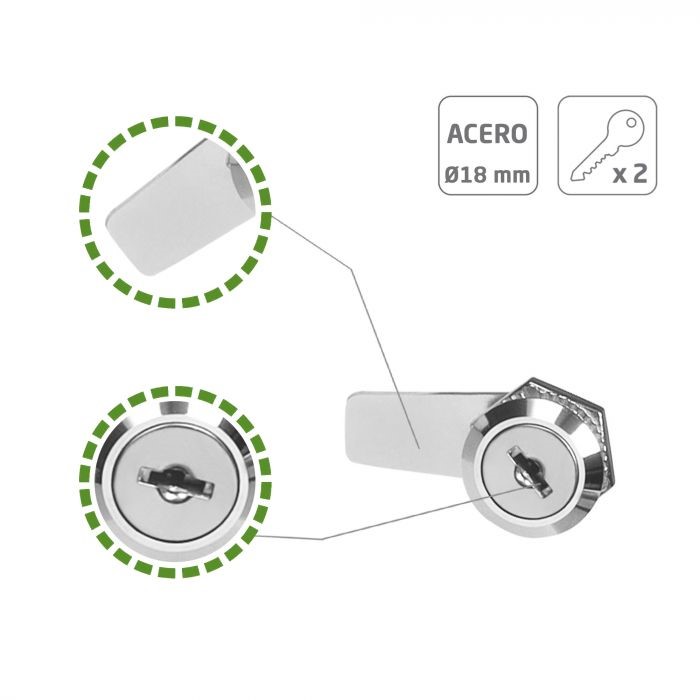 ACERO
Ø18 mm

x 2