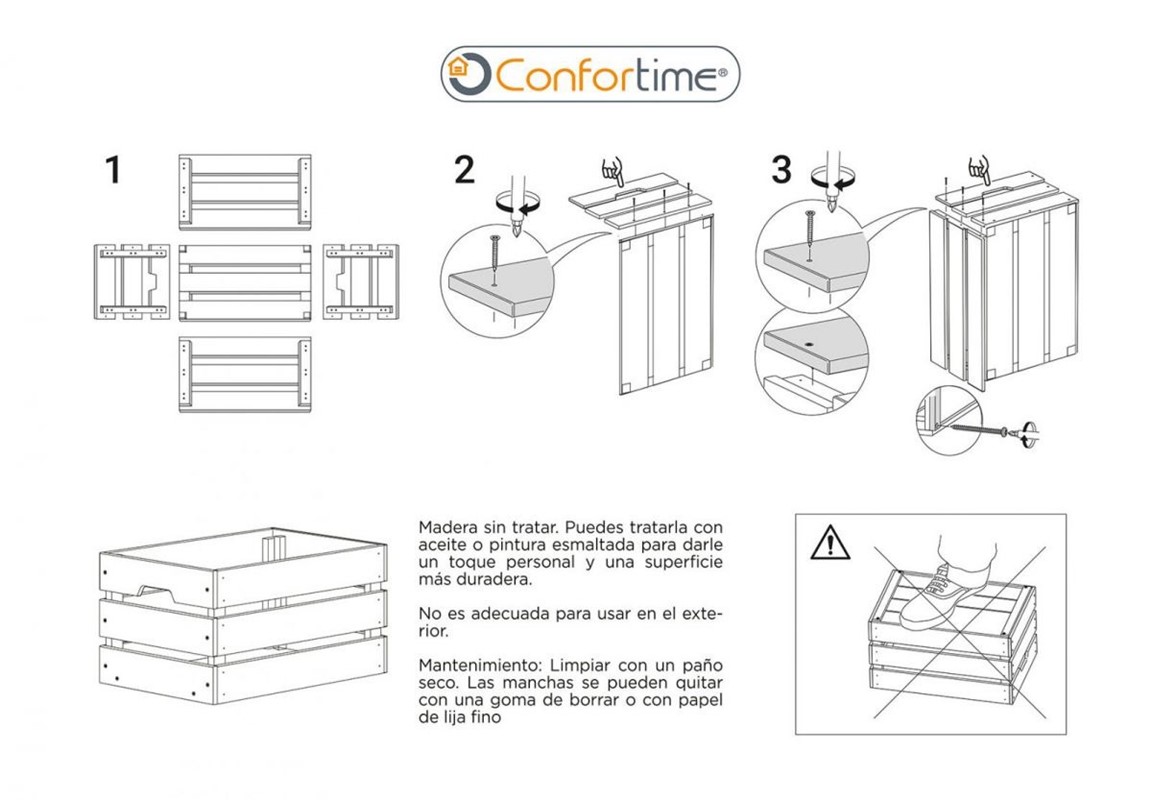 Confortime®

1

2

3

Madera sin tratar. Puedes tratarla con aceite o pintura esmaltada para darle un toque personal y una superficie más duradera.

No es adecuada para usar en el exterior.

Mantenimiento: Limpiar con un paño seco. Las manchas se pueden quitar con una goma de borrar o con papel de lija fino