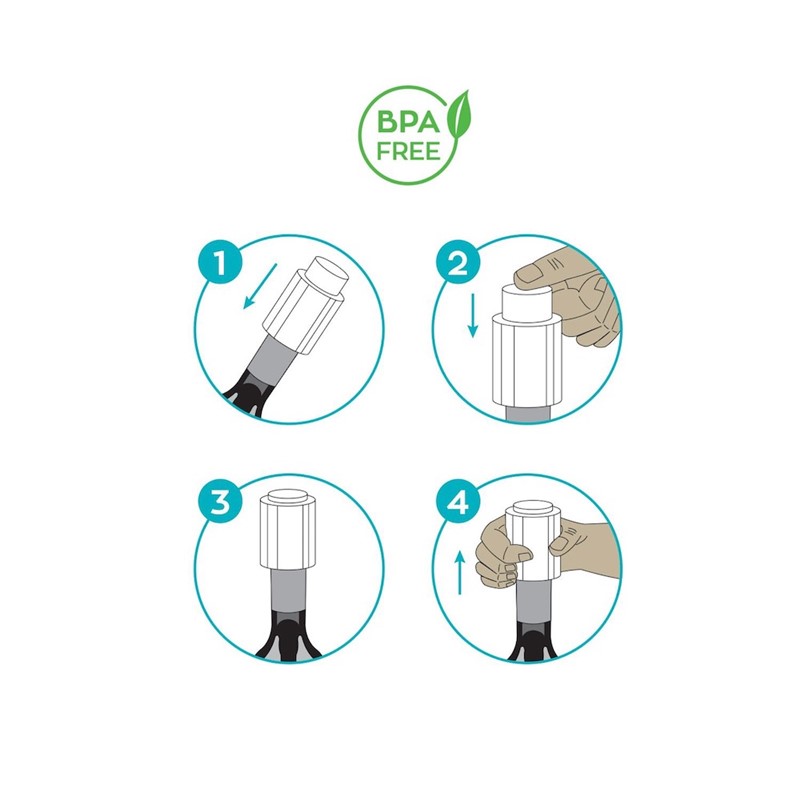 BPA
FREE

1

2

3

4