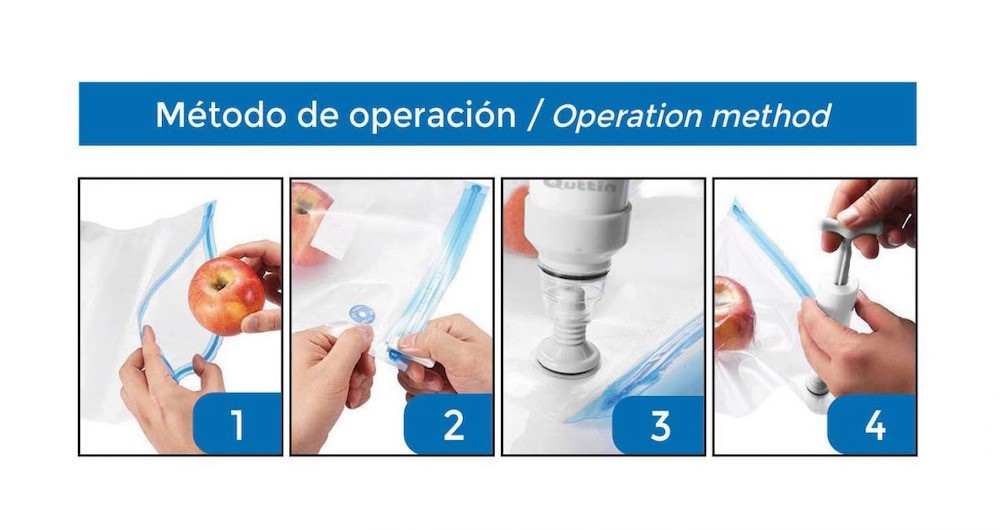 Método de operación / Operation method

1

2

Quttin

3

4