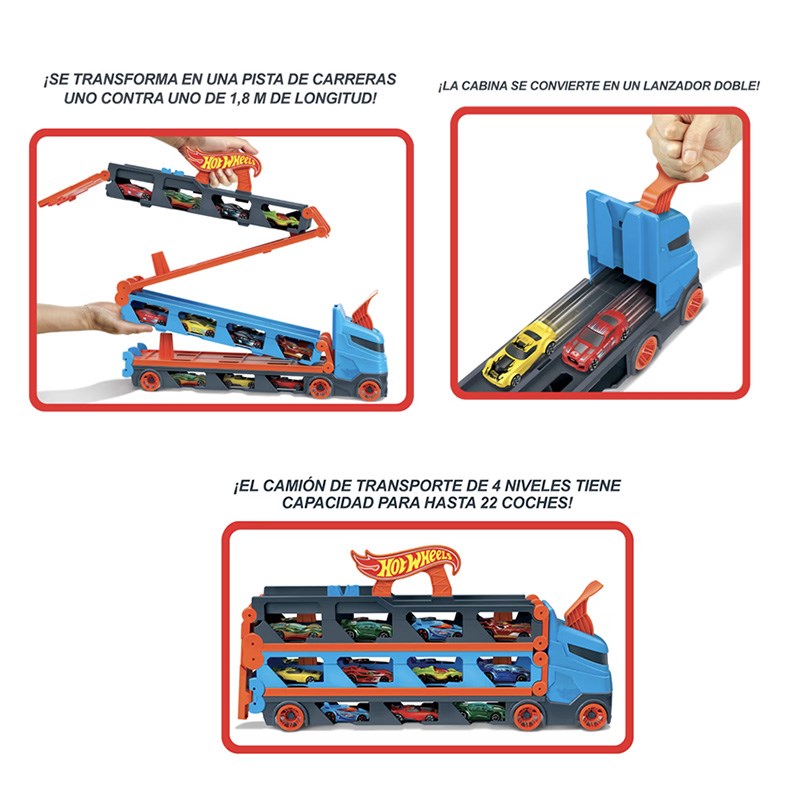 ¡SE TRANSFORMA EN UNA PISTA DE CARRERAS UNO CONTRA UNO DE 1,8 M DE LONGITUD!

Hot Wheels

¡LA CABINA SE CONVIERTE EN UN LANZADOR DOBLE!

¡EL CAMIÓN DE TRANSPORTE DE 4 NIVELES TIENE CAPACIDAD PARA HASTA 22 COCHES!

Hot Wheels