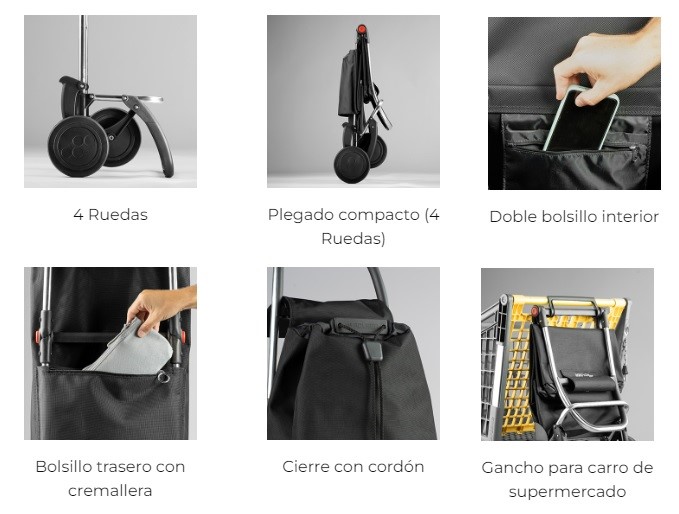 4 Ruedas

Plegado compacto (4 Ruedas)

Doble bolsillo interior

Bolsillo trasero con cremallera

Cierre con cordón

Gancho para carro de supermercado