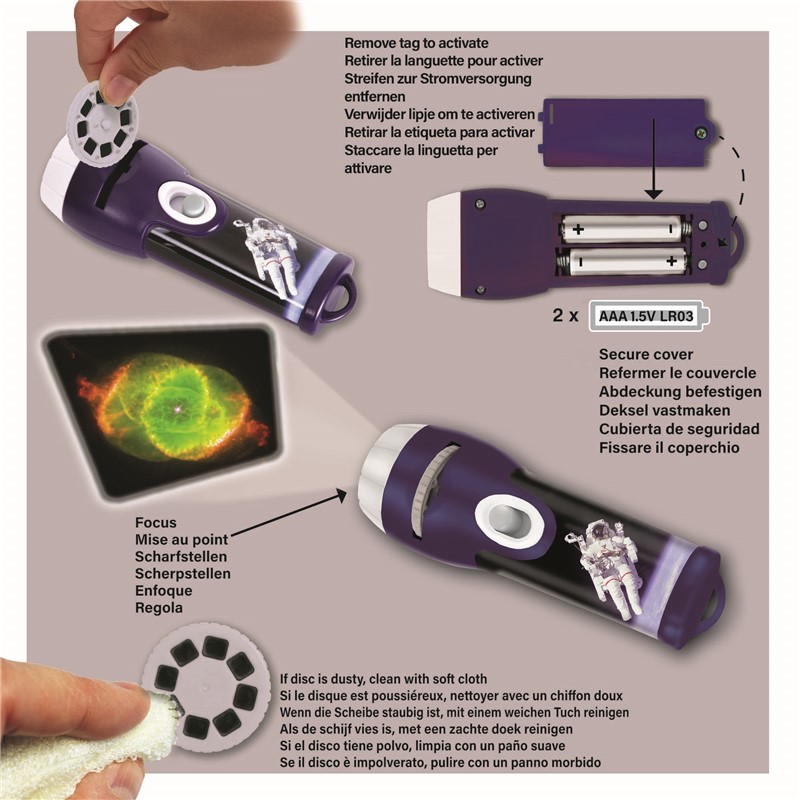 Remove tag to activate
Retirer la languette pour activer
Streifen zur Stromversorgung entfernen
Verwijder lipje om te activeren
Retirar la etiqueta para activar
Staccare la linguetta per attivare

+
-
-
+

2 x AAA 1.5V LR03

Secure cover
Refermer le couvercle
Abdeckung befestigen
Deksel vastmaken
Cubierta de seguridad
Fissare il coperchio

Focus
Mise au point
Scharfstellen
Scherpstellen
Enfoque
Regola

If disc is dusty, clean with soft cloth
Si le disque est poussiéreux, nettoyer avec un chiffon doux
Wenn die Scheibe staubig ist, mit einem weichen Tuch reinigen
Als de schijf vies is, met een zachte doek reinigen
Si el disco tiene polvo, limpia con un paño suave
Se il disco è impolverato, pulire con un panno morbido